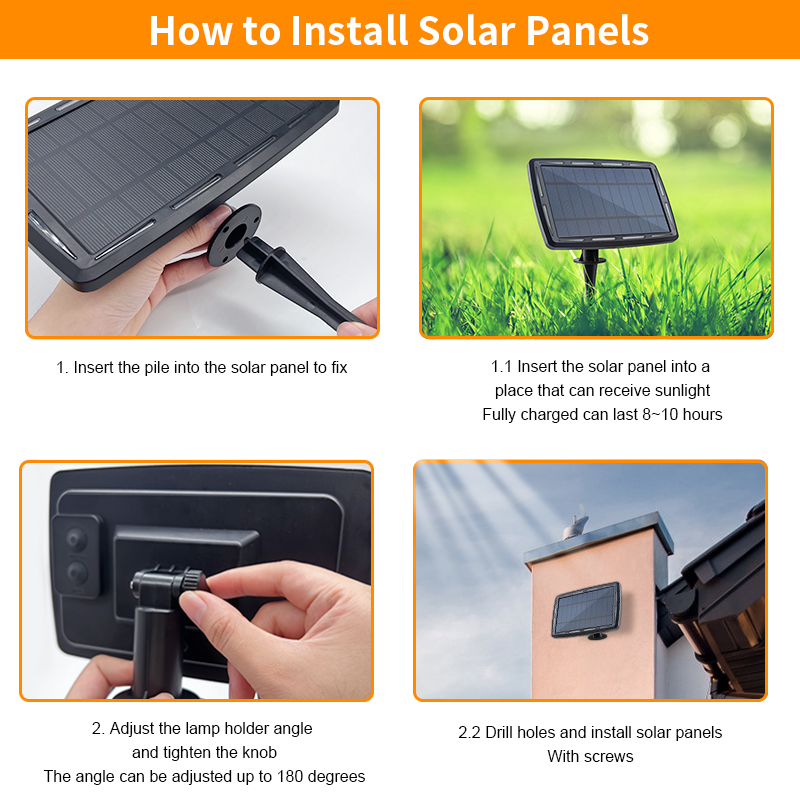 How to Install Solar Panels

1. Insert the pile into the solar panel to fix

1.1 Insert the solar panel into a place that can receive sunlight
Fully charged can last 8~10 hours

2. Adjust the lamp holder angle and tighten the knob
The angle can be adjusted up to 180 degrees

2.2 Drill holes and install solar panels
With screws